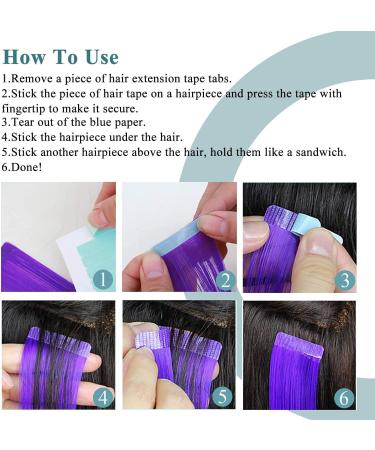 How To Use

1.Remove a piece of hair extension tape tabs.
2.Stick the piece of hair tape on a hairpiece and press the tape with fingertip to make it secure.
3.Tear out of the blue paper.
4.Stick the hairpiece under the hair.
5.Stick another hairpiece above the hair, hold them like a sandwich.
6.Done!

1

2

3

4

5

6