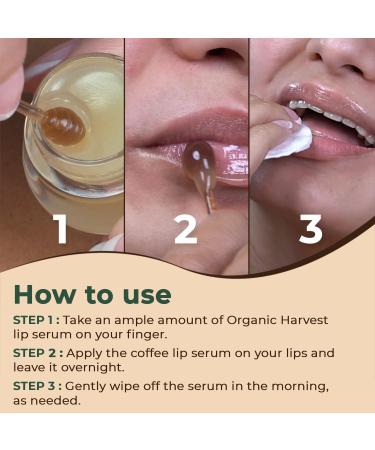 1

2

3

How to use

STEP 1 : Take an ample amount of Organic Harvest lip serum on your finger.

STEP 2 : Apply the coffee lip serum on your lips and leave it overnight.

STEP 3 : Gently wipe off the serum in the morning, as needed.