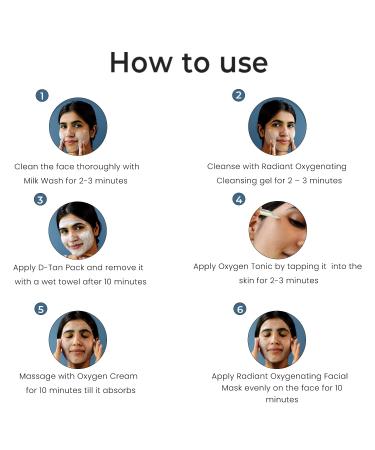 How to use

1

Clean the face thoroughly with Milk Wash for 2-3 minutes

2

Cleanse with Radiant Oxygenating Cleansing gel for 2 – 3 minutes

3

Apply D-Tan Pack and remove it with a wet towel after 10 minutes

4

Apply Oxygen Tonic by tapping it into the skin for 2-3 minutes

5

Massage with Oxygen Cream for 10 minutes till it absorbs

6

Apply Radiant Oxygenating Facial Mask evenly on the face for 10 minutes