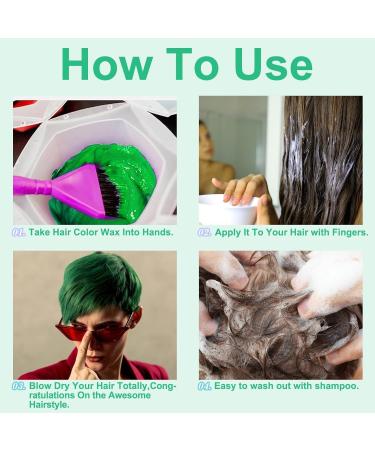 How To Use

01. Take Hair Color Wax Into Hands.

02. Apply It To Your Hair with Fingers.

03. Blow Dry Your Hair Totally,Congratulations On the Awesome Hairstyle.

04. Easy to wash out with shampoo.