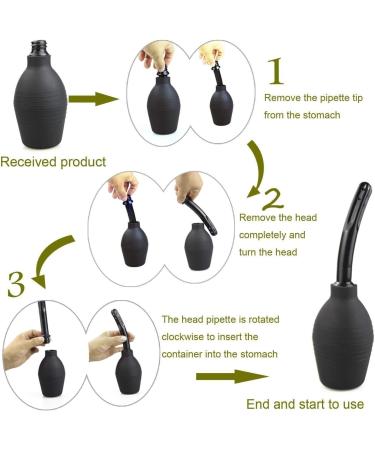 Received product

1
Remove the pipette tip from the stomach

2
Remove the head completely and turn the head

3
The head pipette is rotated clockwise to insert the container into the stomach

End and start to use