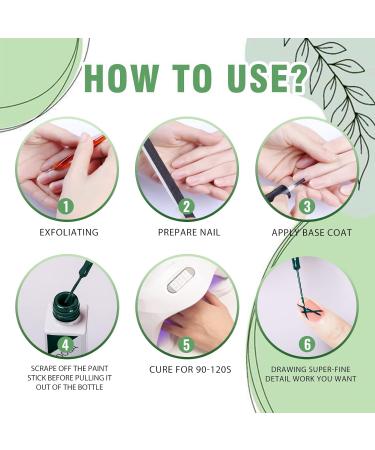 HOW TO USE?

1
EXFOLIATING

2
PREPARE NAIL

3
APPLY BASE COAT

4
SCRAPE OFF THE PAINT STICK BEFORE PULLING IT OUT OF THE BOTTLE

5
CURE FOR 90-120S

6
DRAWING SUPER-FINE DETAIL WORK YOU WANT