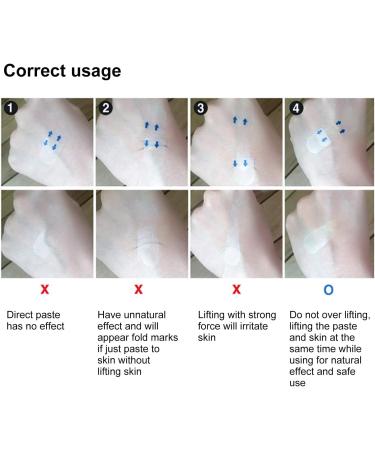 Correct usage

1

2

3

4

X

Direct paste has no effect

X

Have unnatural effect and will appear fold marks if just paste to skin without lifting skin

X

Lifting with strong force will irritate skin

O

Do not over lifting, lifting the paste and skin at the same time while using for natural effect and safe use