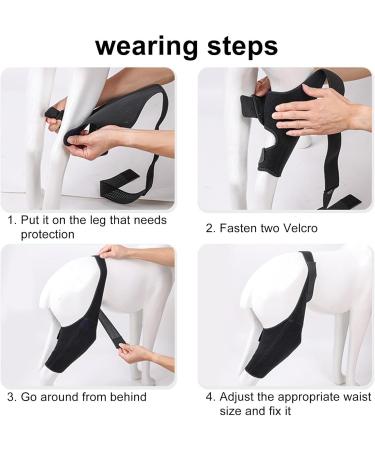 wearing steps

1. Put it on the leg that needs protection

2. Fasten two Velcro

3. Go around from behind

4. Adjust the appropriate waist size and fix it