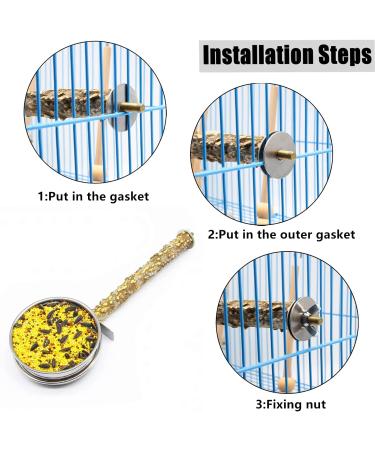 Installation Steps

1:Put in the gasket

2:Put in the outer gasket

3:Fixing nut