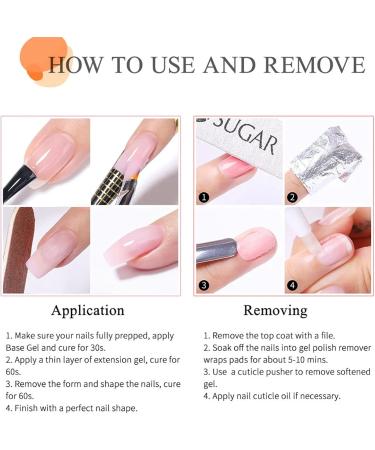 HOW TO USE AND REMOVE

SUGAR

1

2

3

4

Application

1. Make sure your nails fully prepped, apply Base Gel and cure for 30s.
2. Apply a thin layer of extension gel, cure for 60s.
3. Remove the form and shape the nails, cure for 60s.
4. Finish with a perfect nail shape.

Removing

1. Remove the top coat with a file.
2. Soak off the nails into gel polish remover wraps pads for about 5-10 mins.
3. Use a cuticle pusher to remove softened gel.
4. Apply nail cuticle oil if necessary.