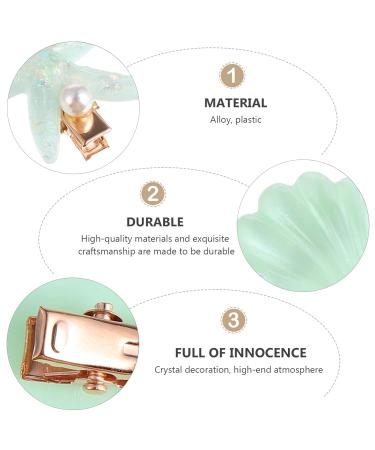 1

MATERIAL

Alloy, plastic

2

DURABLE

High-quality materials and exquisite craftsmanship are made to be durable

3

FULL OF INNOCENCE

Crystal decoration, high-end atmosphere