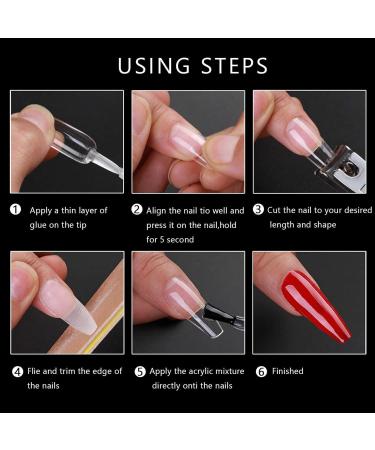 USING STEPS

1 Apply a thin layer of glue on the tip

2 Align the nail tio well and press it on the nail,hold for 5 second

3 Cut the nail to your desired length and shape

4 Flie and trim the edge of the nails

5 Apply the acrylic mixture directly onti the nails

6 Finished