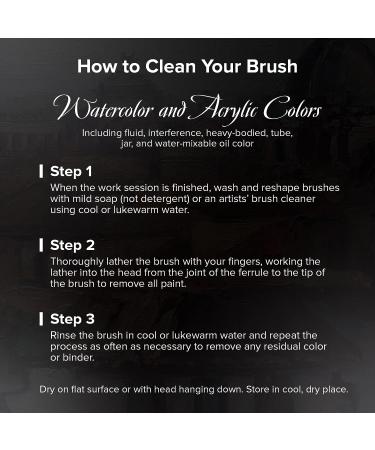 How to Clean Your Brush

Watercolor and Acrylic Colors

Including fluid, interference, heavy-bodied, tube, jar, and water-mixable oil color

Step 1
When the work session is finished, wash and reshape brushes with mild soap (not detergent) or an artists' brush cleaner using cool or lukewarm water.

Step 2
Thoroughly lather the brush with your fingers, working the lather into the head from the joint of the ferrule to the tip of the brush to remove all paint.

Step 3
Rinse the brush in cool or lukewarm water and repeat the process as often as necessary to remove any residual color or binder.

Dry on flat surface or with head hanging down. Store in cool, dry place.