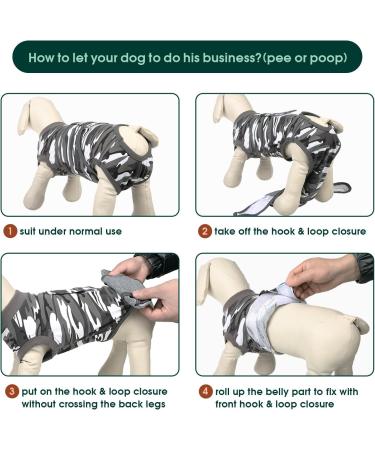 How to let your dog to do his business?(pee or poop)

1 suit under normal use

2 take off the hook & loop closure

3 put on the hook & loop closure without crossing the back legs

4 roll up the belly part to fix with front hook & loop closure