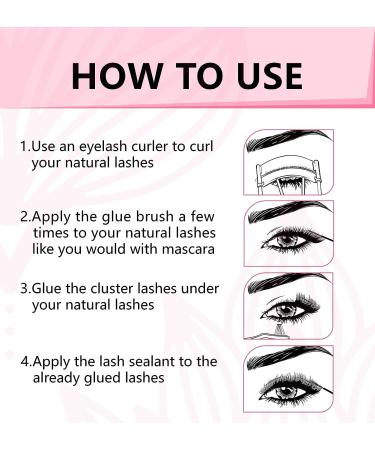 HOW TO USE

1.Use an eyelash curler to curl your natural lashes

2.Apply the glue brush a few times to your natural lashes like you would with mascara

3.Glue the cluster lashes under your natural lashes

4.Apply the lash sealant to the already glued lashes