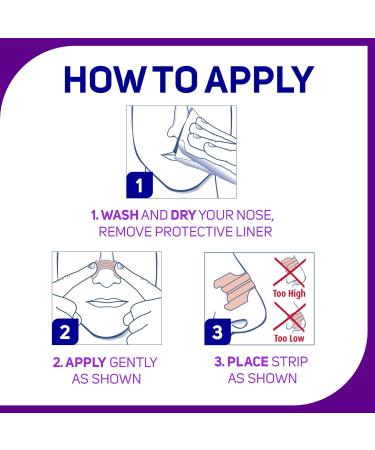 HOW TO APPLY

1

1. WASH AND DRY YOUR NOSE, REMOVE PROTECTIVE LINER

2

2. APPLY GENTLY AS SHOWN

3

Too High

Too Low

3. PLACE STRIP AS SHOWN