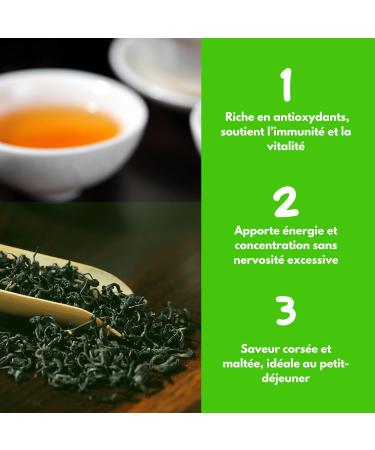 1

Riche en antioxydants, soutient l'immunité et la vitalité

2

Apporte énergie et concentration sans nervosité excessive

3

Saveur corsée et maltée, idéale au petit-déjeuner