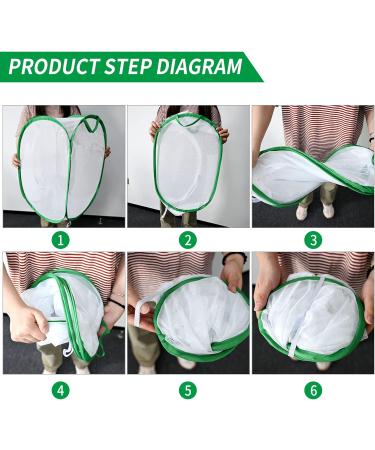 PRODUCT STEP DIAGRAM

1

2

3

4

5

6