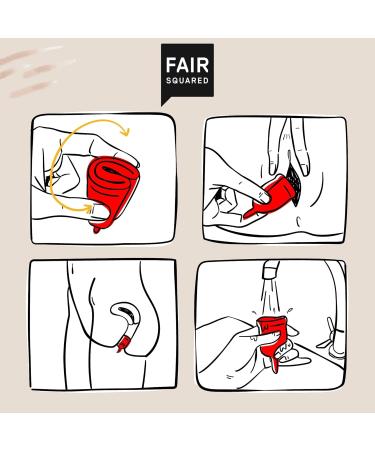 FAIR
SQUARED