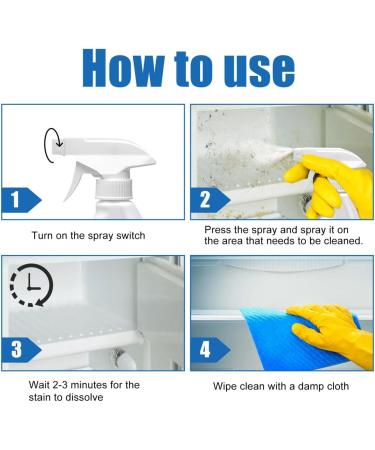 How to use

1

Turn on the spray switch

2

Press the spray and spray it on the area that needs to be cleaned.

3

Wait 2-3 minutes for the stain to dissolve

4

Wipe clean with a damp cloth