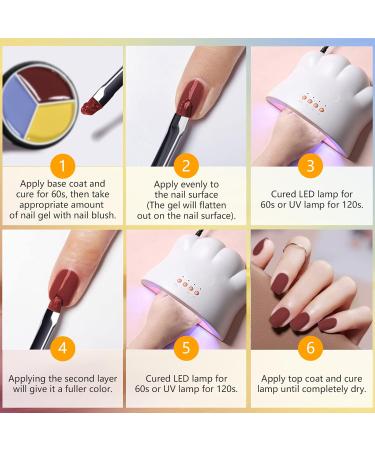 1

Apply base coat and cure for 60s, then take appropriate amount of nail gel with nail blush.

2

Apply evenly to the nail surface (The gel will flatten out on the nail surface).

3

Cured LED lamp for 60s or UV lamp for 120s.

4

Applying the second layer will give it a fuller color.

5

Cured LED lamp for 60s or UV lamp for 120s.

6

Apply top coat and cure lamp until completely dry.