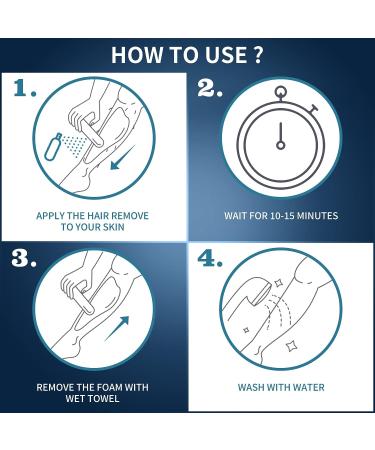 HOW TO USE ?

1.

APPLY THE HAIR REMOVE TO YOUR SKIN

2.

WAIT FOR 10-15 MINUTES

3.

REMOVE THE FOAM WITH WET TOWEL

4.

WASH WITH WATER