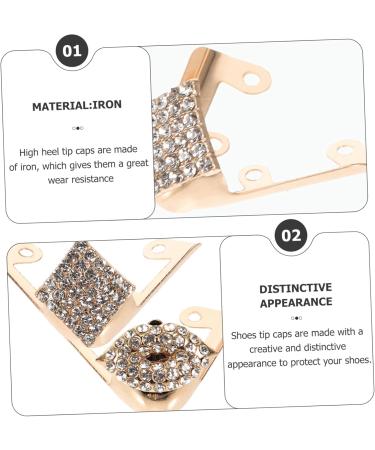 01

MATERIAL:IRON

High heel tip caps are made of iron, which gives them a great wear resistance

02

DISTINCTIVE APPEARANCE

Shoes tip caps are made with a creative and distinctive appearance to protect your shoes.