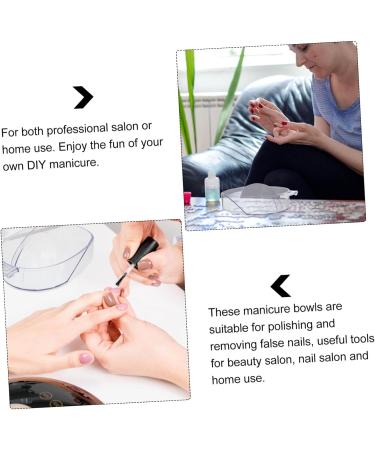 For both professional salon or home use. Enjoy the fun of your own DIY manicure.

These manicure bowls are suitable for polishing and removing false nails, useful tools for beauty salon, nail salon and home use.