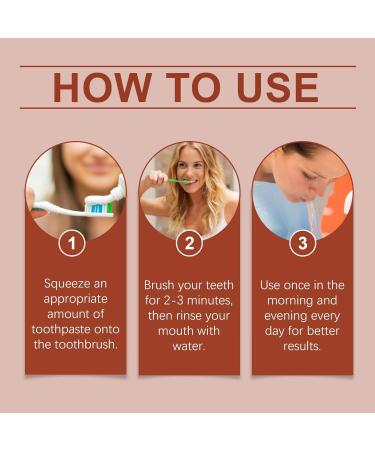 HOW TO USE

1

Squeeze an appropriate amount of toothpaste onto the toothbrush.

2

Brush your teeth for 2-3 minutes, then rinse your mouth with water.

3

Use once in the morning and evening every day for better results.