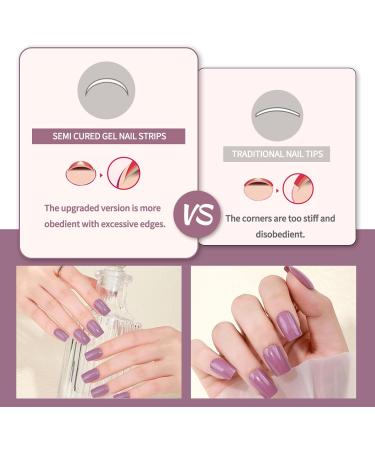 SEMI CURED GEL NAIL STRIPS

The upgraded version is more obedient with excessive edges.

VS

TRADITIONAL NAIL TIPS

The corners are too stiff and disobedient.