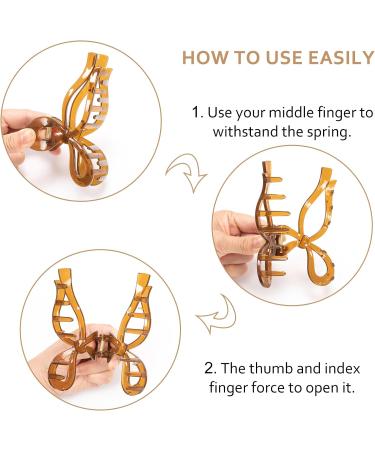 HOW TO USE EASILY

1. Use your middle finger to withstand the spring.

2. The thumb and index finger force to open it.