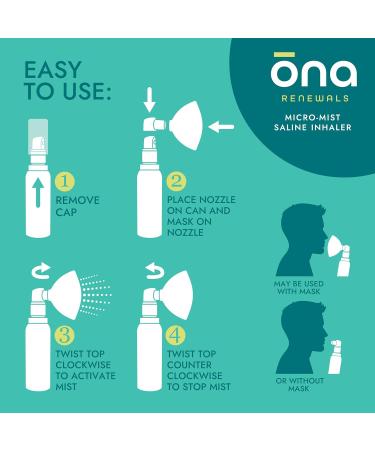 EASY TO USE:

ōna
RENEWALS

MICRO-MIST SALINE INHALER

1 REMOVE CAP

2 PLACE NOZZLE ON CAN AND MASK ON NOZZLE

3 TWIST TOP CLOCKWISE TO ACTIVATE MIST

4 TWIST TOP COUNTER CLOCKWISE TO STOP MIST

MAY BE USED WITH MASK

OR WITHOUT MASK