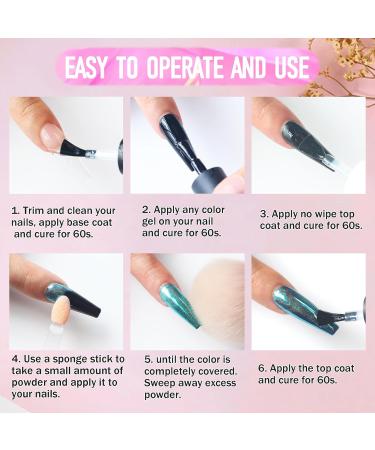 EASY TO OPERATE AND USE

1. Trim and clean your nails, apply base coat and cure for 60s.

2. Apply any color gel on your nail and cure for 60s.

3. Apply no wipe top coat and cure for 60s.

4. Use a sponge stick to take a small amount of powder and apply it to your nails.

5. until the color is completely covered. Sweep away excess powder.

6. Apply the top coat and cure for 60s.