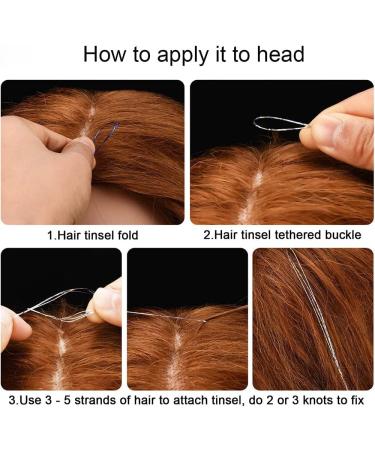 How to apply it to head

1.Hair tinsel fold

2.Hair tinsel tethered buckle

3.Use 3 - 5 strands of hair to attach tinsel, do 2 or 3 knots to fix