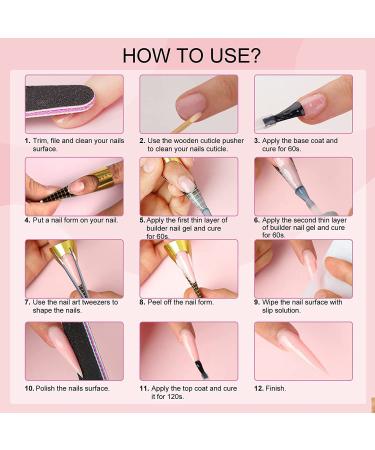 HOW TO USE?

1. Trim, file and clean your nails surface.

2. Use the wooden cuticle pusher to clean your nails cuticle.

3. Apply the base coat and cure for 60s.

4. Put a nail form on your nail.

5. Apply the first thin layer of builder nail gel and cure for 60s.

6. Apply the second thin layer of builder nail gel and cure for 60s.

7. Use the nail art tweezers to shape the nails.

8. Peel off the nail form.

9. Wipe the nail surface with slip solution.

10. Polish the nails surface.

11. Apply the top coat and cure it for 120s.

12. Finish.