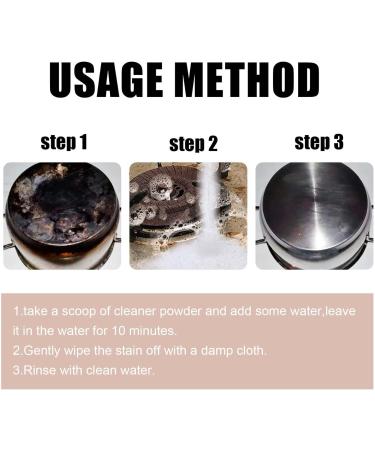 USAGE METHOD

step 1

step 2

step 3

1.take a scoop of cleaner powder and add some water,leave it in the water for 10 minutes.
2.Gently wipe the stain off with a damp cloth.
3.Rinse with clean water.