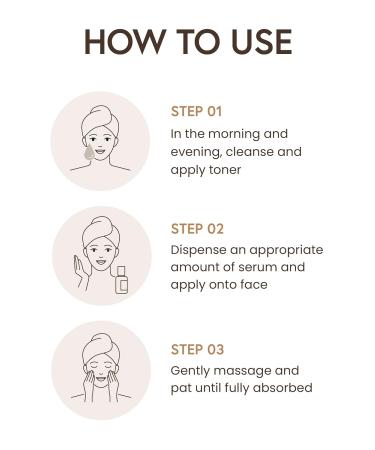 HOW TO USE

STEP 01
In the morning and evening, cleanse and apply toner

STEP 02
Dispense an appropriate amount of serum and apply onto face

STEP 03
Gently massage and pat until fully absorbed