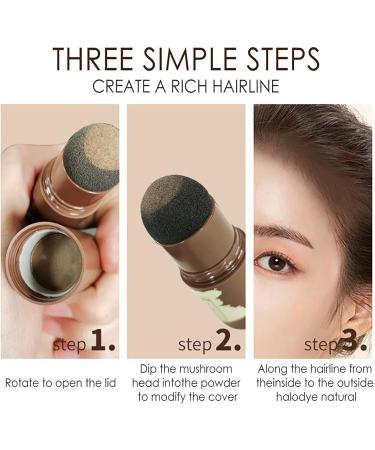 THREE SIMPLE STEPS
CREATE A RICH HAIRLINE

step 1.

Rotate to open the lid

step 2.

Dip the mushroom head intothe powder to modify the cover

step 3.

Along the hairline from theinside to the outside halodye natural