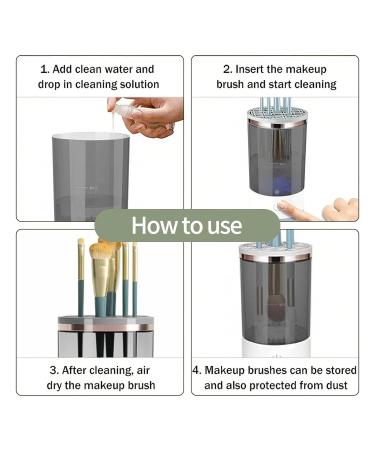 1. Add clean water and drop in cleaning solution

2. Insert the makeup brush and start cleaning

How to use

3. After cleaning, air dry the makeup brush

4. Makeup brushes can be stored and also protected from dust