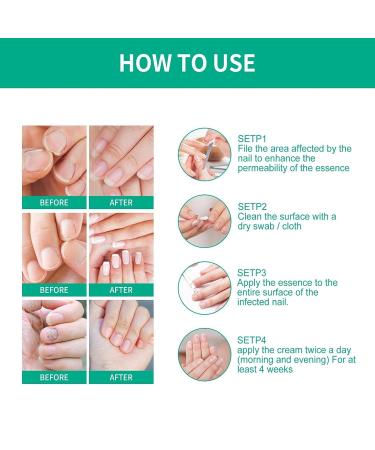 HOW TO USE

BEFORE
AFTER
BEFORE
AFTER
BEFORE
AFTER

SETP1
File the area affected by the nail to enhance the permeability of the essence

SETP2
Clean the surface with a dry swab / cloth

SETP3
Apply the essence to the entire surface of the infected nail.

SETP4
apply the cream twice a day (morning and evening) For at least 4 weeks