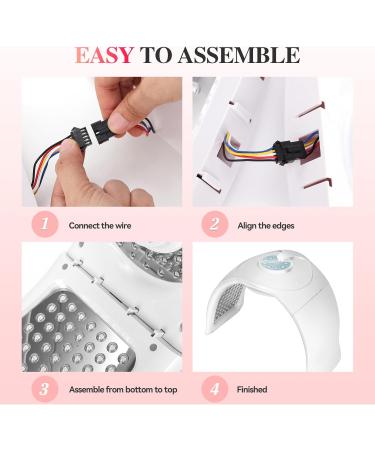 EASY TO ASSEMBLE

1 Connect the wire

2 Align the edges

3 Assemble from bottom to top

4 Finished