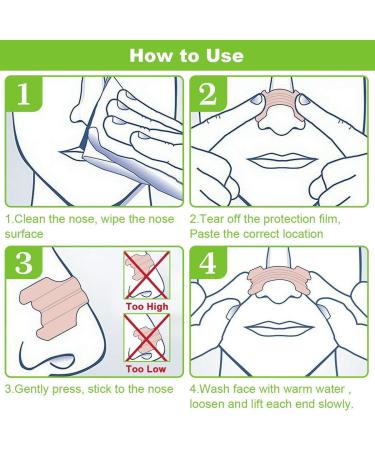 How to Use

1

1.Clean the nose, wipe the nose surface

2

2.Tear off the protection film, Paste the correct location

3

Too High

Too Low

3.Gently press, stick to the nose

4

4.Wash face with warm water , loosen and lift each end slowly.