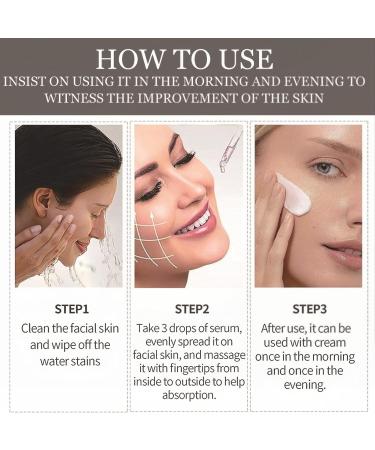 HOW TO USE

INSIST ON USING IT IN THE MORNING AND EVENING TO WITNESS THE IMPROVEMENT OF THE SKIN

STEP1

Clean the facial skin and wipe off the water stains

STEP2

Take 3 drops of serum, evenly spread it on facial skin, and massage it with fingertips from inside to outside to help absorption.

STEP3

After use, it can be used with cream once in the morning and once in the evening.