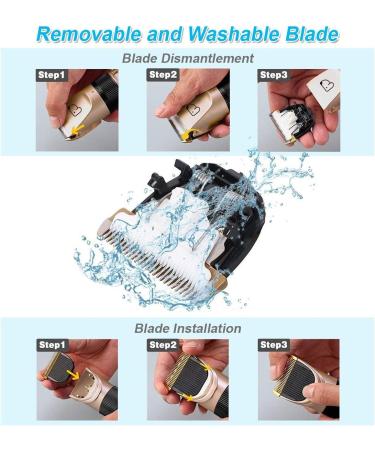 Removable and Washable Blade

Blade Dismantlement

Step1

Step2

Step3

Blade Installation

Step1

Step2

Step3