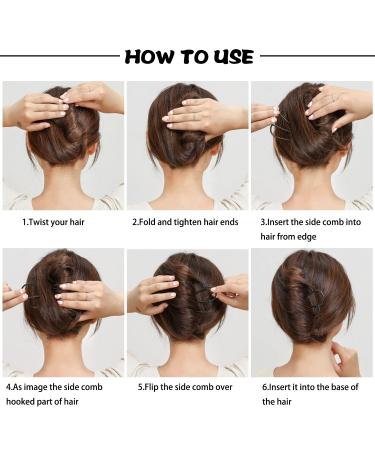 HOW TO USE

1.Twist your hair

2.Fold and tighten hair ends

3.Insert the side comb into hair from edge

4.As image the side comb hooked part of hair

5.Flip the side comb over

6.Insert it into the base of the hair