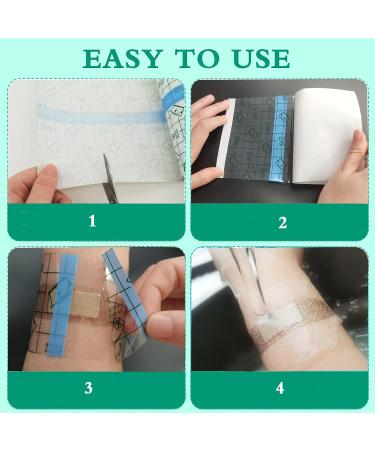 EASY TO USE

1

2

3

4