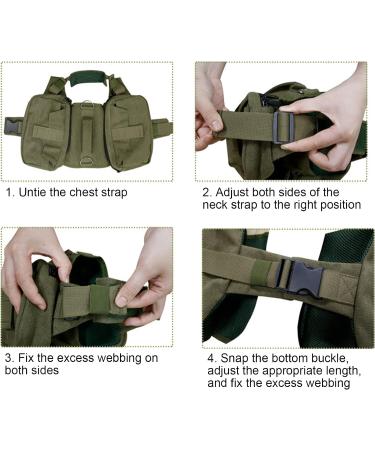 1. Untie the chest strap

2. Adjust both sides of the neck strap to the right position

3. Fix the excess webbing on both sides

4. Snap the bottom buckle, adjust the appropriate length, and fix the excess webbing