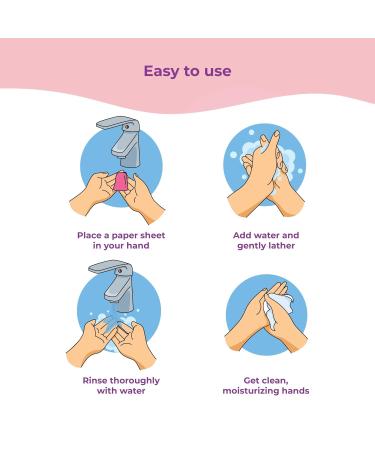 Easy to use

Place a paper sheet in your hand

Add water and gently lather

Rinse thoroughly with water

Get clean, moisturizing hands