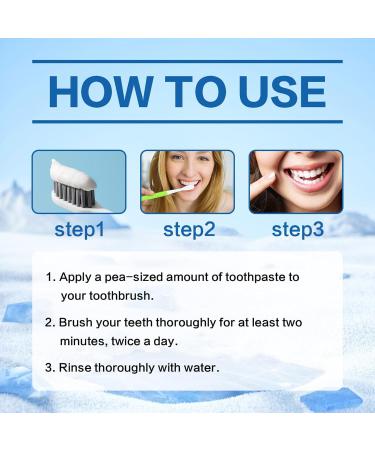 HOW TO USE

step1

step2

step3

1. Apply a pea-sized amount of toothpaste to your toothbrush.

2. Brush your teeth thoroughly for at least two minutes, twice a day.

3. Rinse thoroughly with water.