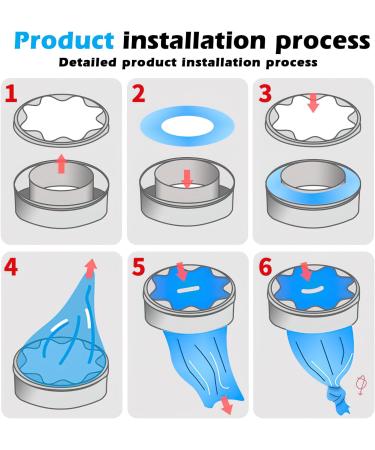 Product installation process
Detailed product installation process

1

2

3

4

5

6