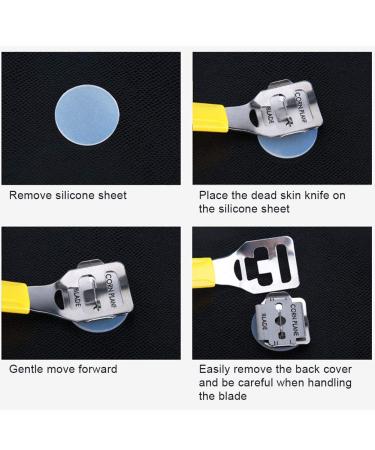 Remove silicone sheet

CORN PLANE
BLADE

Place the dead skin knife on the silicone sheet

CORN PLANE
BLADE

Gentle move forward

CORN PLANE
BLADE

Easily remove the back cover and be careful when handling the blade