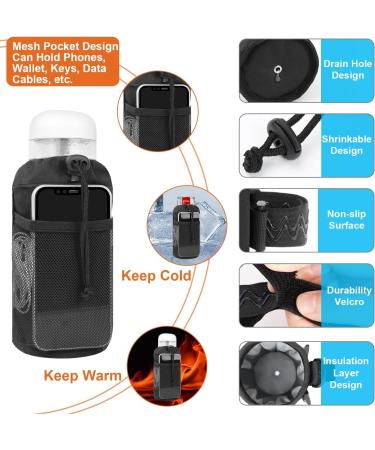 Mesh Pocket Design Can Hold Phones, Wallet, Keys, Data Cables, etc.

Keep Cold

Keep Warm

Drain Hole Design

Shrinkable Design

Non-slip Surface

Durability Velcro

Insulation Layer Design