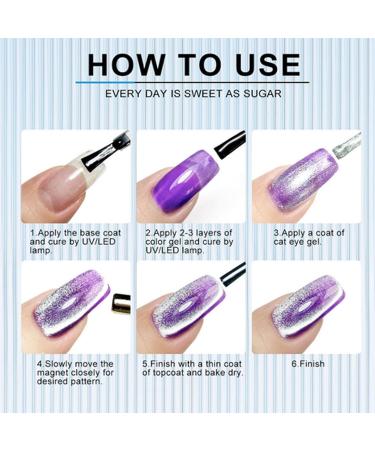 HOW TO USE

EVERY DAY IS SWEET AS SUGAR

1.Apply the base coat and cure by UV/LED lamp.

2.Apply 2-3 layers of color gel and cure by UV/LED lamp.

3.Apply a coat of cat eye gel.

4.Slowly move the magnet closely for desired pattern.

5.Finish with a thin coat of topcoat and bake dry.

6.Finish