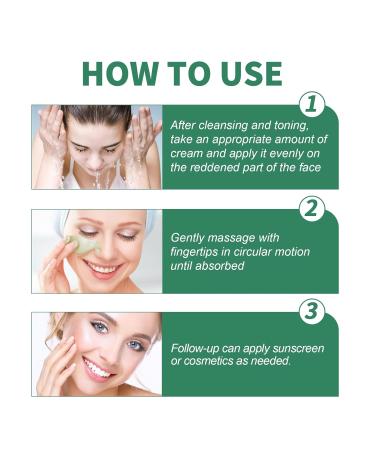 HOW TO USE

1

After cleansing and toning, take an appropriate amount of cream and apply it evenly on the reddened part of the face

2

Gently massage with fingertips in circular motion until absorbed

3

Follow-up can apply sunscreen or cosmetics as needed.